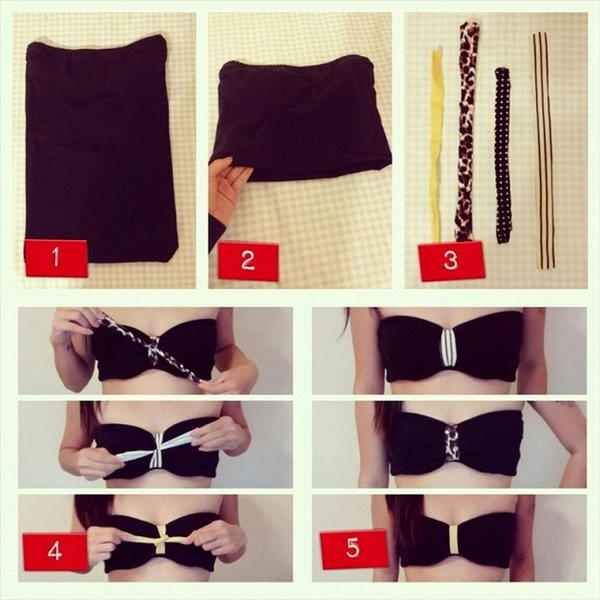 1

2

3

4

5